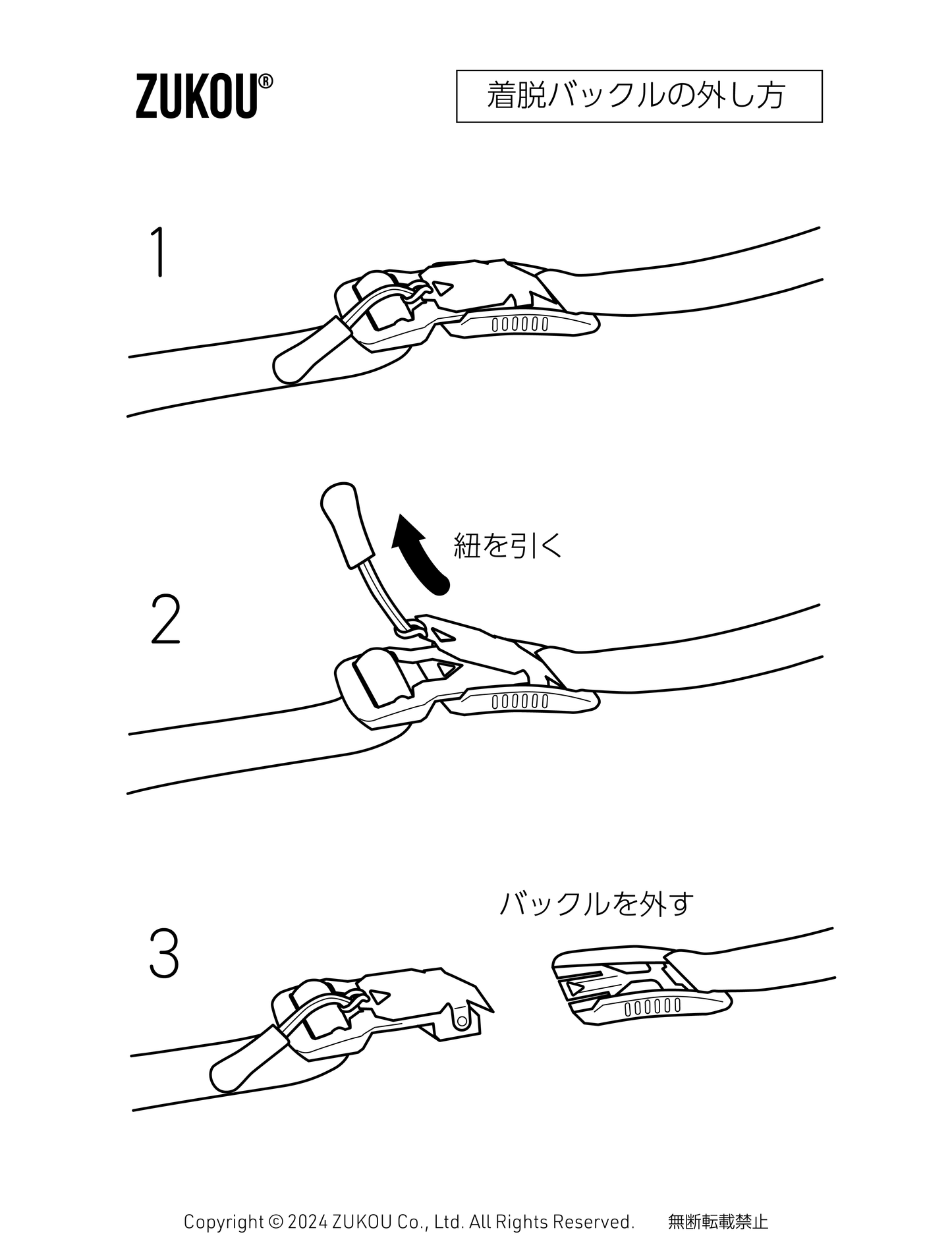 ZUKOU®

着脱バックルの外し方

1

2

紐を引く

3

バックルを外す

Copyright © 2024 ZUKOU Co., Ltd. All Rights Reserved. 無断転載禁止